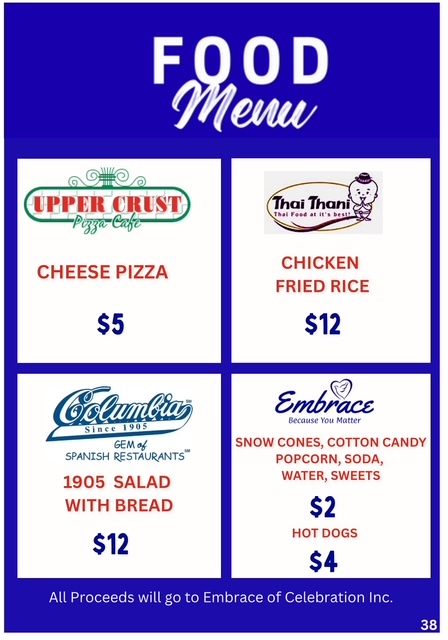 FOOD
Menu

UPPER CRUST
Pizza Cafe

CHEESE PIZZA

$5

Thai Thani
Thai Food at it's best!

CHICKEN FRIED RICE

$12

Columbia
Since 1905
GEM of SPANISH RESTAURANTS

1905 SALAD WITH BREAD

$12

Embrace
Because You Matter

SNOW CONES, COTTON CANDY POPCORN, SODA, WATER, SWEETS

$2

HOT DOGS

$4

All Proceeds will go to Embrace of Celebration Inc.

38